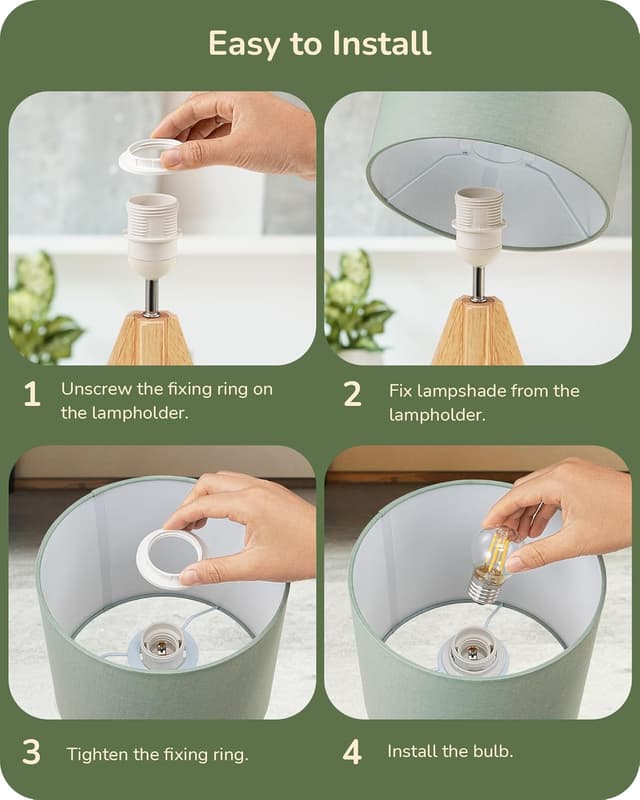 Easy to Install

1 Unscrew the fixing ring on the lampholder.

2 Fix lampshade from the lampholder.

3 Tighten the fixing ring.

4 Install the bulb.