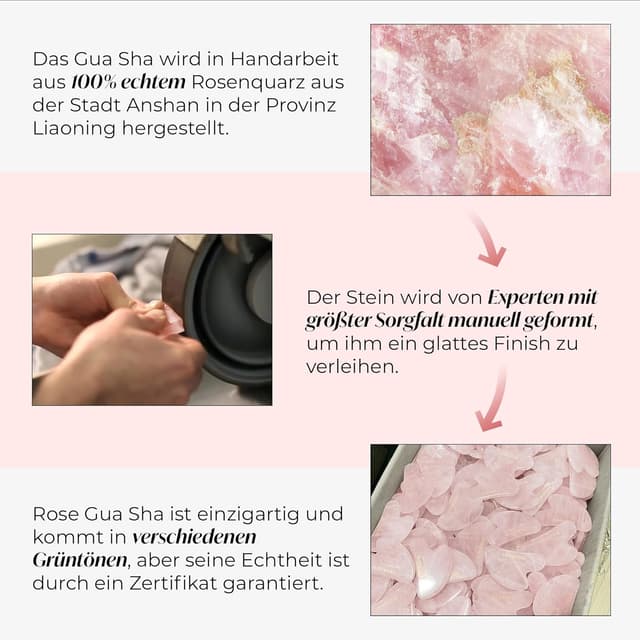 Das Gua Sha wird in Handarbeit aus 100% echtem Rosenquarz aus der Stadt Anshan in der Provinz Liaoning hergestellt.

Der Stein wird von Experten mit größter Sorgfalt manuell geformt, um ihm ein glattes Finish zu verleihen.

Rose Gua Sha ist einzigartig und kommt in verschiedenen Grüntönen, aber seine Echtheit ist durch ein Zertifikat garantiert.