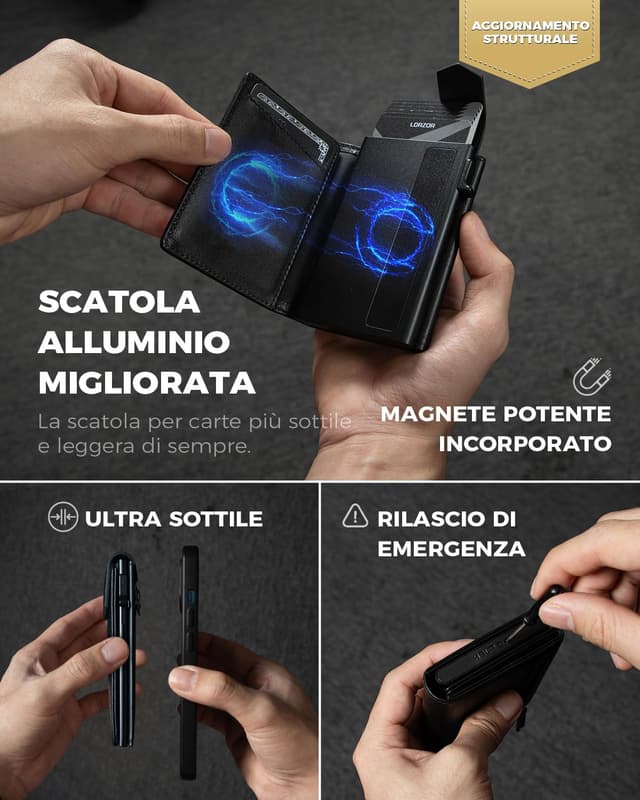 AGGIORNAMENTO STRUTTURALE

LORZOR

SCATOLA ALLUMINIO MIGLIORATA

La scatola per carte più sottile e leggera di sempre.

MAGNETE POTENTE INCORPORATO

ULTRA SOTTILE

RILASCIO DI EMERGENZA