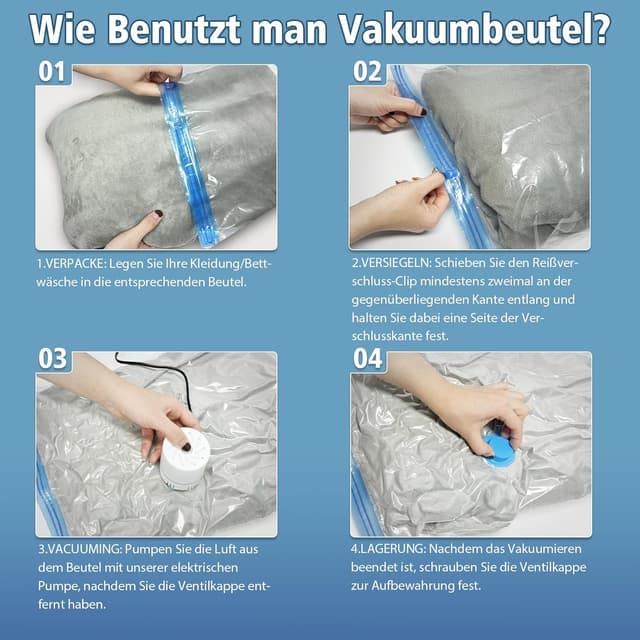 Wie Benutzt man Vakuumbeutel?

01

1.VERPACKE: Legen Sie Ihre Kleidung/Bettwäsche in die entsprechenden Beutel.

02

2.VERSIEGELN: Schieben Sie den Reißverschluss-Clip mindestens zweimal an der gegenüberliegenden Kante entlang und halten Sie dabei eine Seite der Verschlusskante fest.

03

3.VACUUMING: Pumpen Sie die Luft aus dem Beutel mit unserer elektrischen Pumpe, nachdem Sie die Ventilkappe entfernt haben.

04

4.LAGERUNG: Nachdem das Vakuumieren beendet ist, schrauben Sie die Ventilkappe zur Aufbewahrung fest.