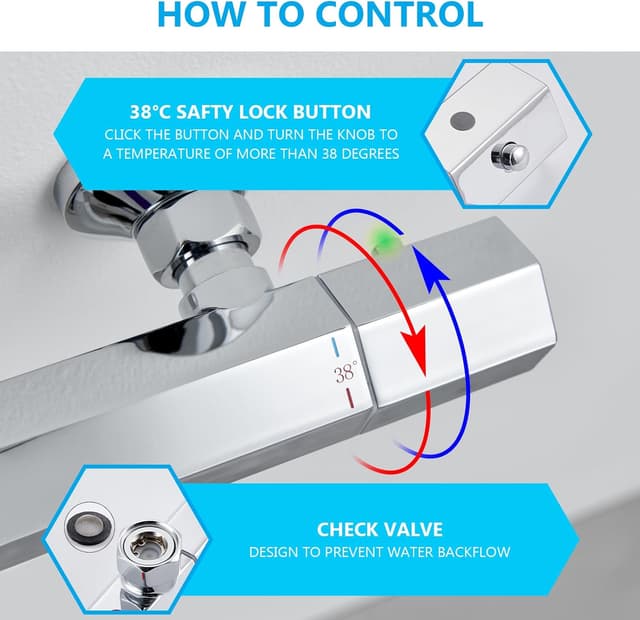 HOW TO CONTROL

38°C SAFTY LOCK BUTTON
CLICK THE BUTTON AND TURN THE KNOB TO A TEMPERATURE OF MORE THAN 38 DEGREES

38°

CHECK VALVE
DESIGN TO PREVENT WATER BACKFLOW