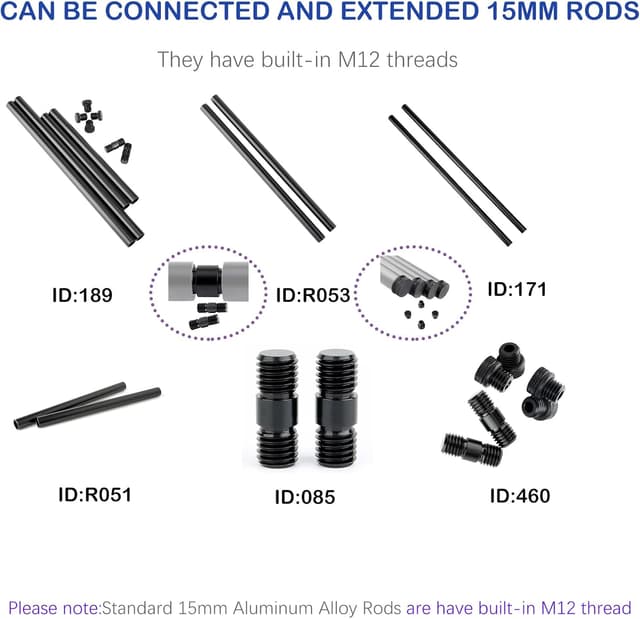 CAN BE CONNECTED AND EXTENDED 15MM RODS

They have built-in M12 threads

ID:189

ID:R053

ID:171

ID:R051

ID:085

ID:460

Please note:Standard 15mm Aluminum Alloy Rods are have built-in M12 thread