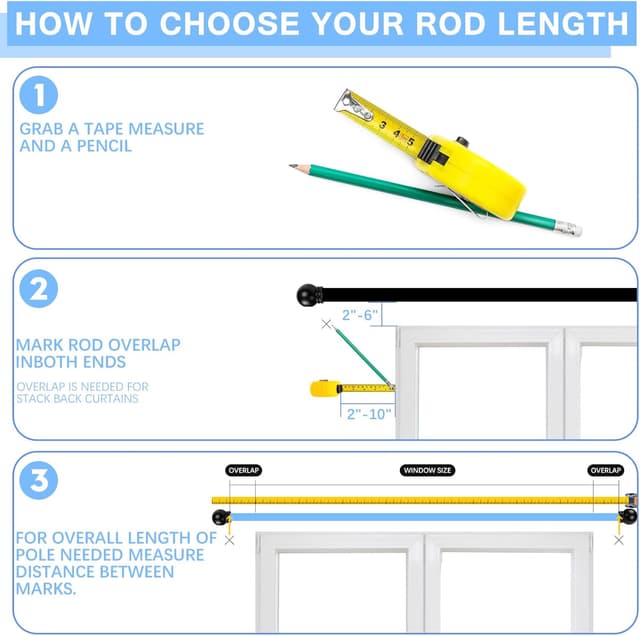 HOW TO CHOOSE YOUR ROD LENGTH

1

GRAB A TAPE MEASURE AND A PENCIL

3 4 5

2

MARK ROD OVERLAP INBOTH ENDS

OVERLAP IS NEEDED FOR STACK BACK CURTAINS

2"-6"

2"-10"

3

OVERLAP

WINDOW SIZE

OVERLAP

FOR OVERALL LENGTH OF POLE NEEDED MEASURE DISTANCE BETWEEN MARKS.