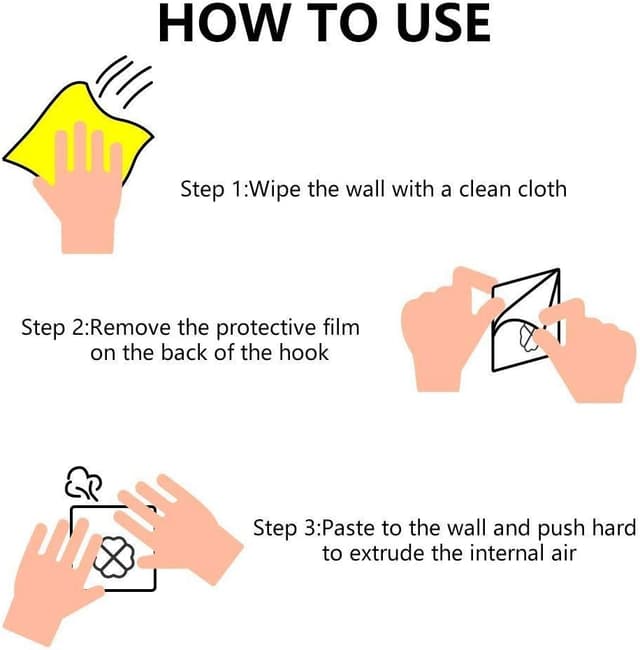 HOW TO USE

Step 1:Wipe the wall with a clean cloth

Step 2:Remove the protective film on the back of the hook

Step 3:Paste to the wall and push hard to extrude the internal air