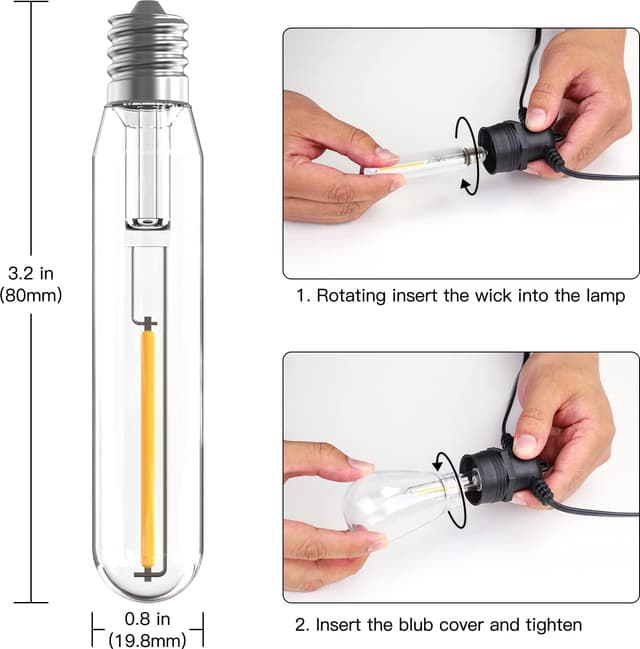 3.2 in
(80mm)

0.8 in
(19.8mm)

1. Rotating insert the wick into the lamp

2. Insert the blub cover and tighten