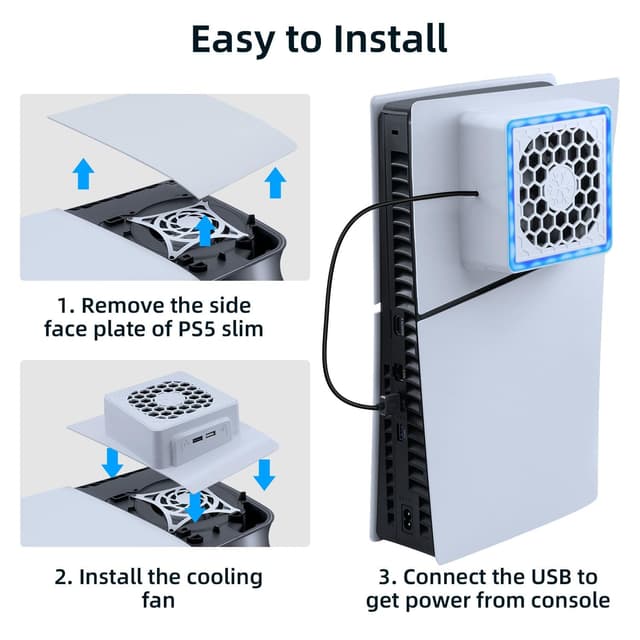 Easy to Install

1. Remove the side face plate of PS5 slim

2. Install the cooling fan

3. Connect the USB to get power from console