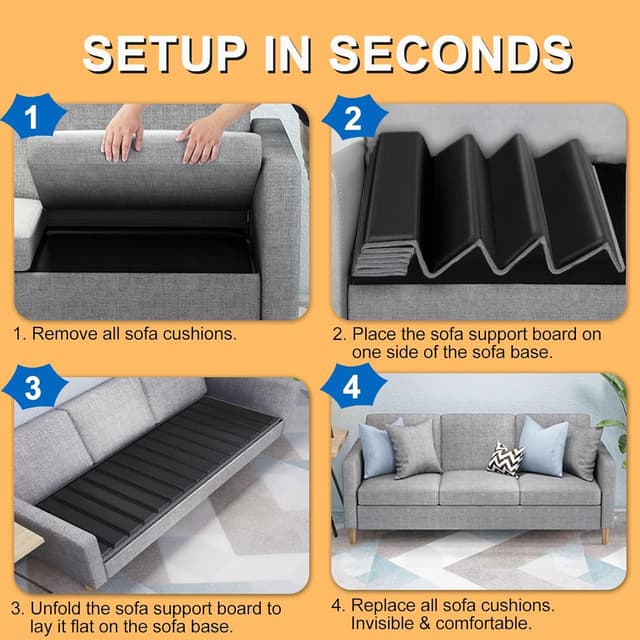 SETUP IN SECONDS

1

1. Remove all sofa cushions.

2

2. Place the sofa support board on one side of the sofa base.

3

3. Unfold the sofa support board to lay it flat on the sofa base.

4

4. Replace all sofa cushions. Invisible & comfortable.