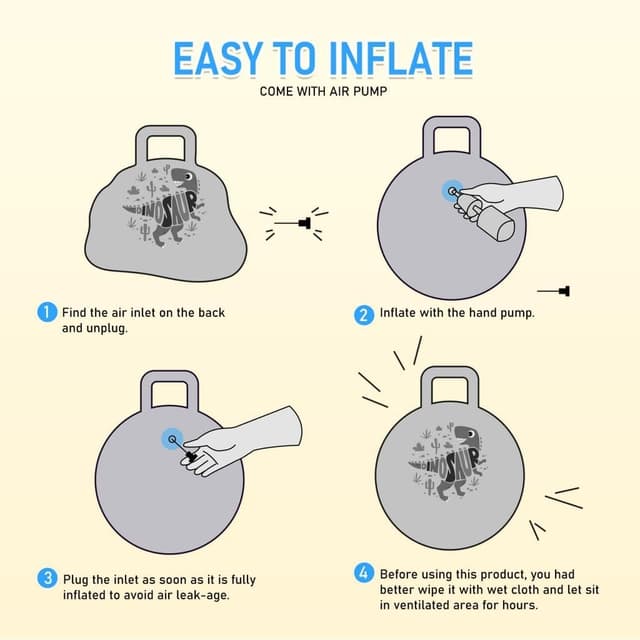 EASY TO INFLATE

COME WITH AIR PUMP

DINOSAUR

1 Find the air inlet on the back and unplug.

2 Inflate with the hand pump.

3 Plug the inlet as soon as it is fully inflated to avoid air leak-age.

DINOSAUR

4 Before using this product, you had better wipe it with wet cloth and let sit in ventilated area for hours.