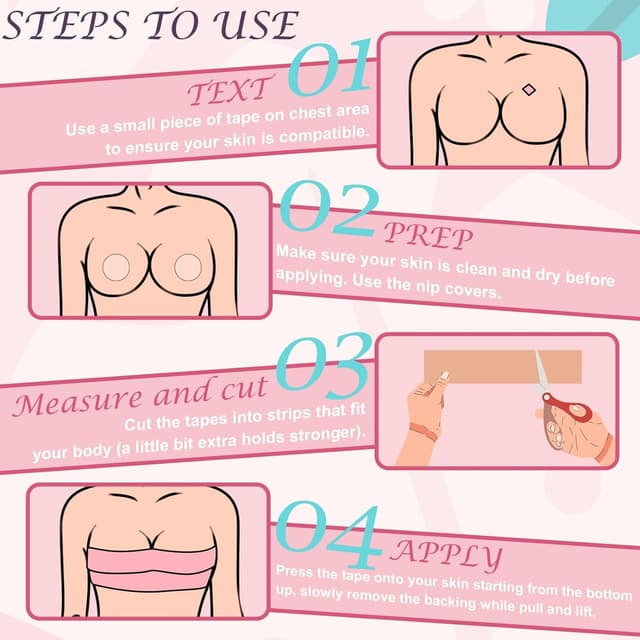 STEPS TO USE

01
TEXT
Use a small piece of tape on chest area to ensure your skin is compatible.

02
PREP
Make sure your skin is clean and dry before applying. Use the nip covers.

03
Measure and cut
Cut the tapes into strips that fit your body (a little bit extra holds stronger).

04
APPLY
Press the tape onto your skin starting from the bottom up, slowly remove the backing while pull and lift.