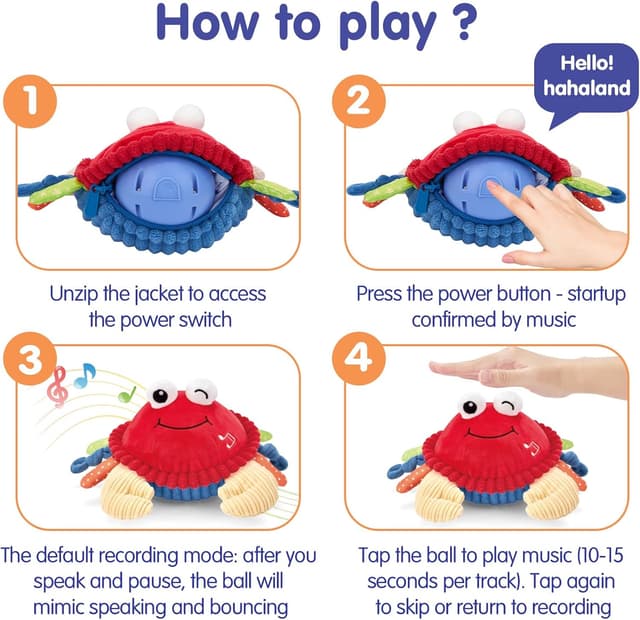 How to play ?

1

Unzip the jacket to access the power switch

2

Hello! hahaland

Press the power button - startup confirmed by music

3

The default recording mode: after you speak and pause, the ball will mimic speaking and bouncing

4

Tap the ball to play music (10-15 seconds per track). Tap again to skip or return to recording