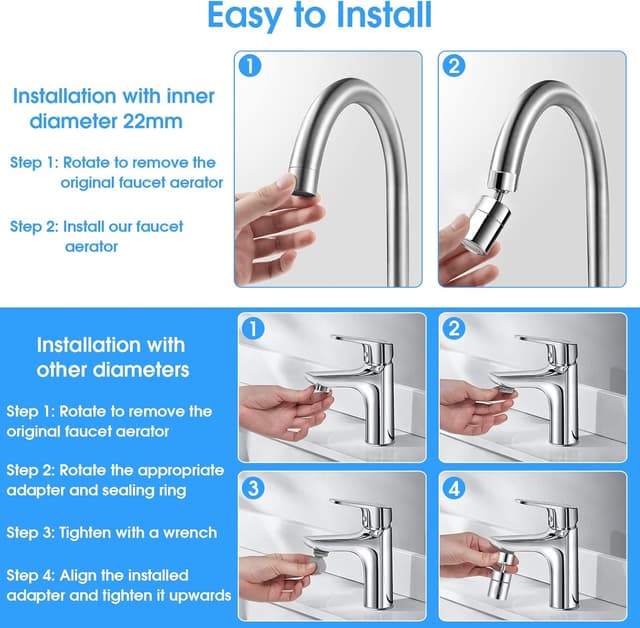 Easy to Install

Installation with inner diameter 22mm

Step 1: Rotate to remove the original faucet aerator

Step 2: Install our faucet aerator

1

2

Installation with other diameters

Step 1: Rotate to remove the original faucet aerator

Step 2: Rotate the appropriate adapter and sealing ring

Step 3: Tighten with a wrench

Step 4: Align the installed adapter and tighten it upwards

1

2

3

4