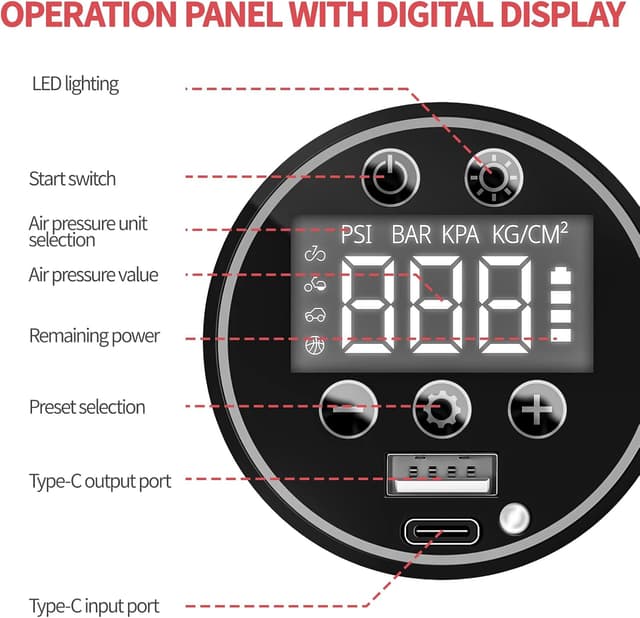 OPERATION PANEL WITH DIGITAL DISPLAY

LED lighting

Start switch

Air pressure unit selection

Air pressure value

Remaining power

Preset selection

Type-C output port

Type-C input port

PSI BAR KPA KG/CM²

888