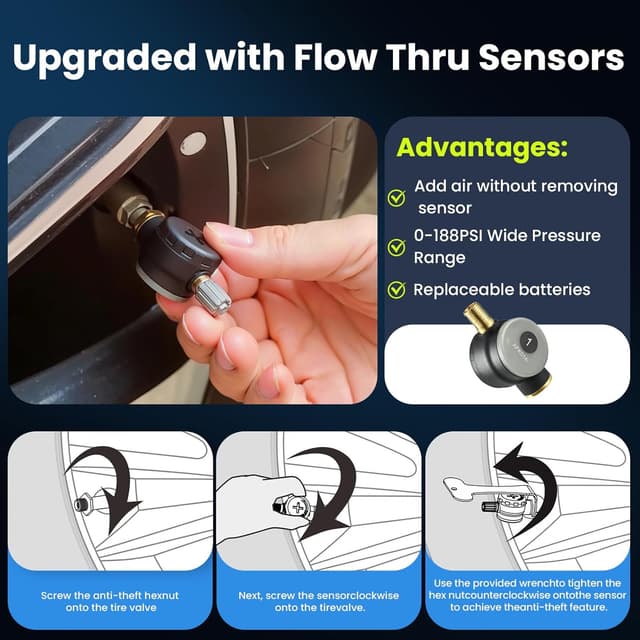 Upgraded with Flow Thru Sensors

Advantages:

Add air without removing sensor

0-188PSI Wide Pressure Range

Replaceable batteries

1

Screw the anti-theft hexnut onto the tire valve

Next, screw the sensorclockwise onto the tirevalve.

Use the provided wrenchto tighten the hex nutcounterclockwise ontothe sensor to achieve theanti-theft feature.