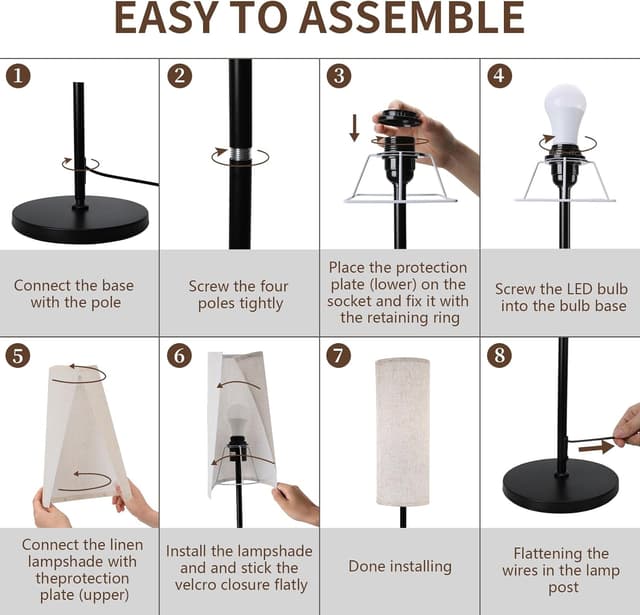 EASY TO ASSEMBLE

1

Connect the base with the pole

2

Screw the four poles tightly

3

Place the protection plate (lower) on the socket and fix it with the retaining ring

4

Screw the LED bulb into the bulb base

5

Connect the linen lampshade with theprotection plate (upper)

6

Install the lampshade and and stick the velcro closure flatly

7

Done installing

8

Flattening the wires in the lamp post