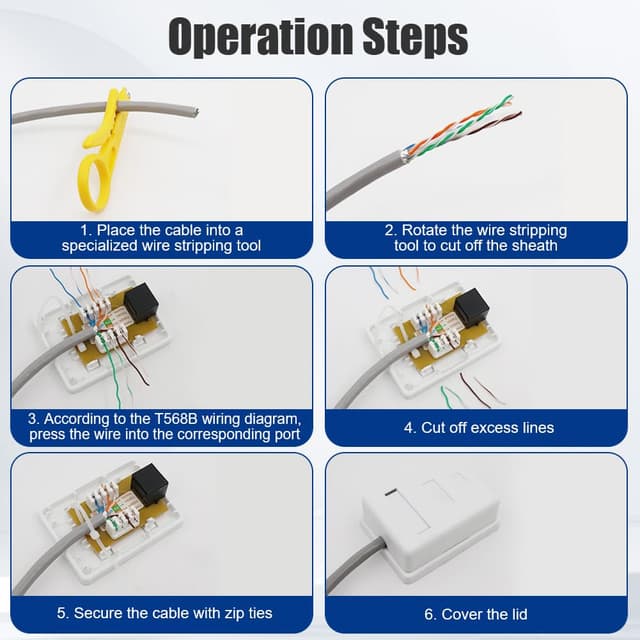 Operation Steps

1. Place the cable into a specialized wire stripping tool

2. Rotate the wire stripping tool to cut off the sheath

3. According to the T568B wiring diagram, press the wire into the corresponding port

4. Cut off excess lines

5. Secure the cable with zip ties

6. Cover the lid