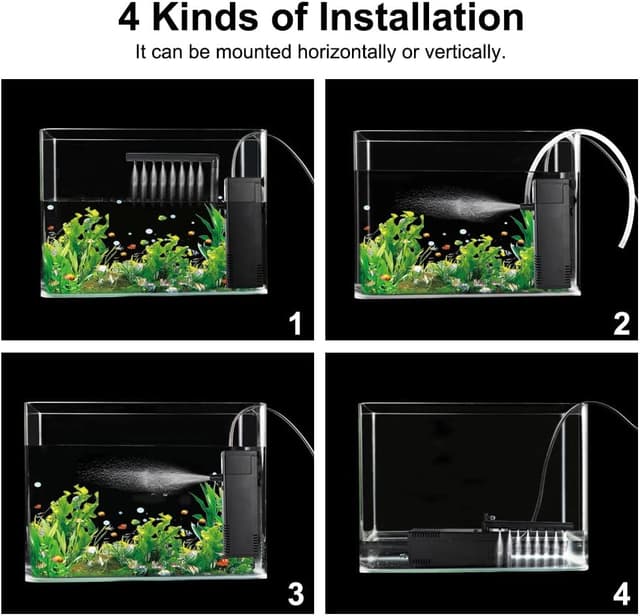 4 Kinds of Installation

It can be mounted horizontally or vertically.

1

2

3

4