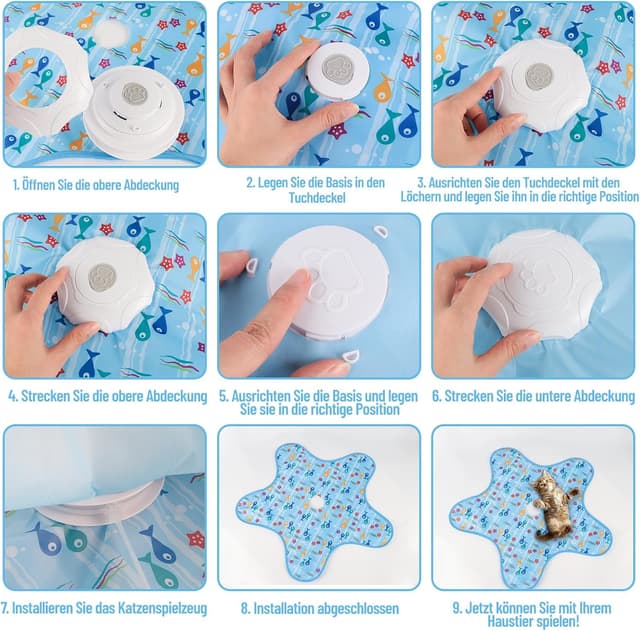 1. Öffnen Sie die obere Abdeckung

2. Legen Sie die Basis in den Tuchdeckel

3. Ausrichten Sie den Tuchdeckel mit den Löchern und legen Sie ihn in die richtige Position

4. Strecken Sie die obere Abdeckung

5. Ausrichten Sie die Basis und legen Sie sie in die richtige Position

6. Strecken Sie die untere Abdeckung

7. Installieren Sie das Katzenspielzeug

8. Installation abgeschlossen

9. Jetzt können Sie mit Ihrem Haustier spielen!