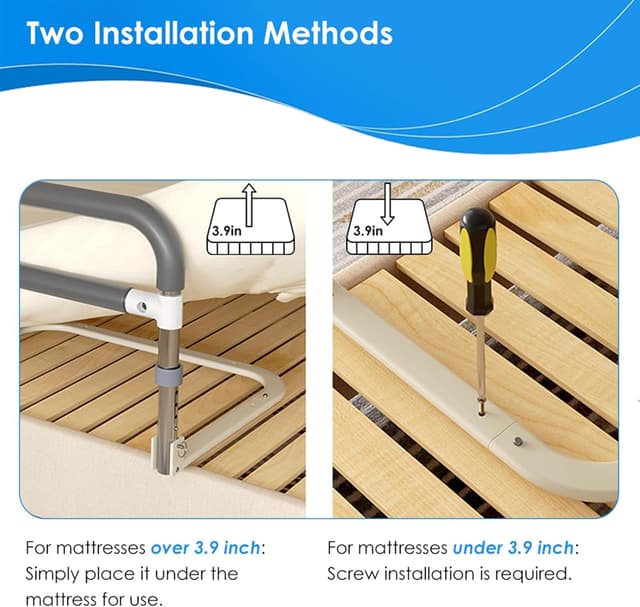 Two Installation Methods

3.9in

3.9in

For mattresses over 3.9 inch: Simply place it under the mattress for use.

For mattresses under 3.9 inch: Screw installation is required.