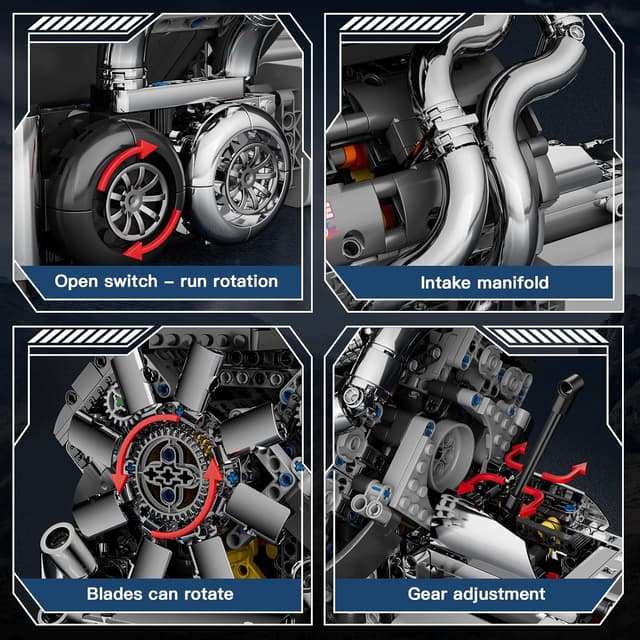 Open switch – run rotation

Intake manifold

Blades can rotate

Gear adjustment