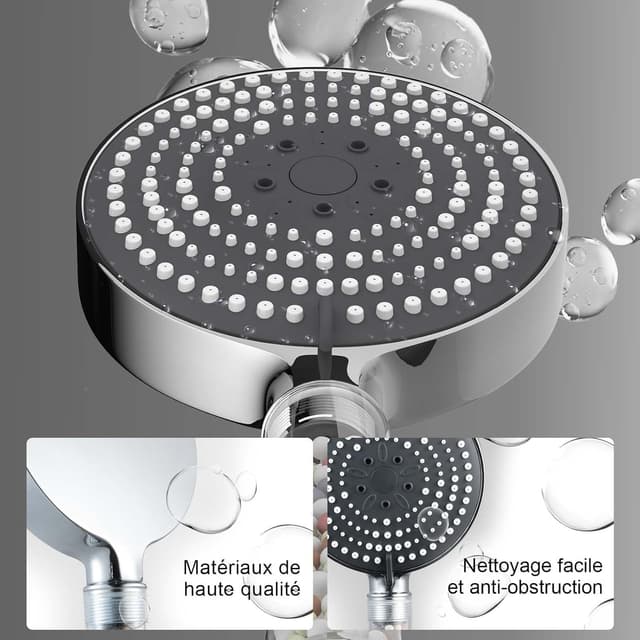 Matériaux de haute qualité

Nettoyage facile et anti-obstruction