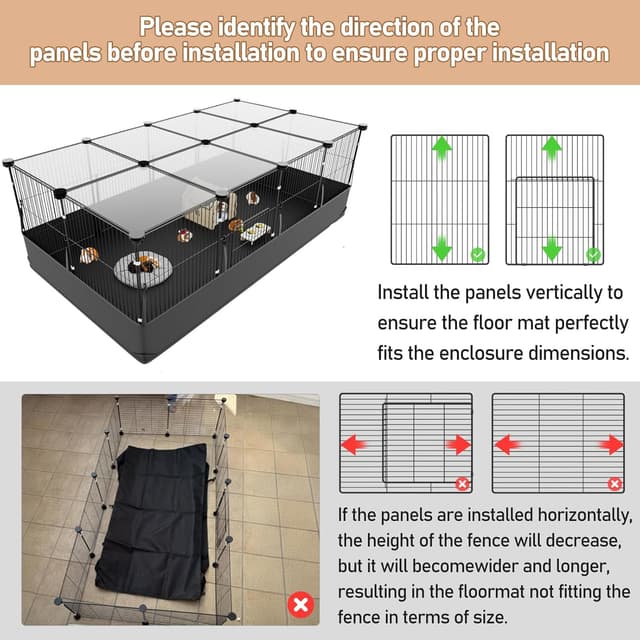 Please identify the direction of the panels before installation to ensure proper installation

Install the panels vertically to ensure the floor mat perfectly fits the enclosure dimensions.

If the panels are installed horizontally, the height of the fence will decrease, but it will becomewider and longer, resulting in the floormat not fitting the fence in terms of size.