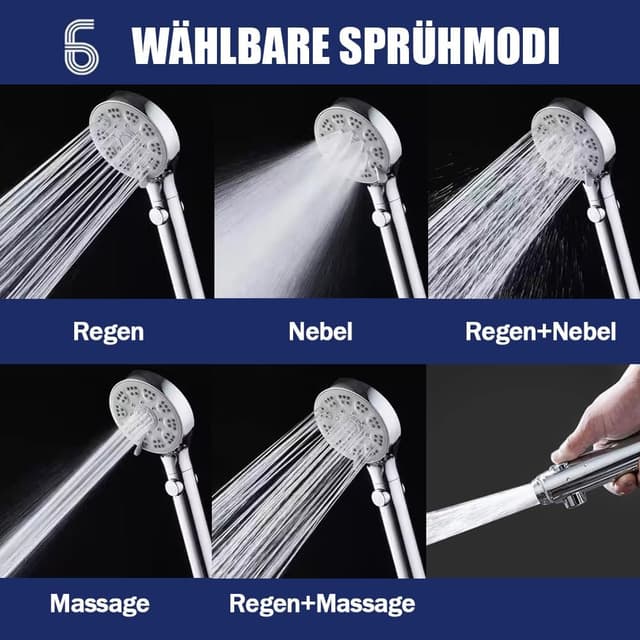 6 WÄHLBARE SPRÜHMODI

Regen

Nebel

Regen+Nebel

Massage

Regen+Massage