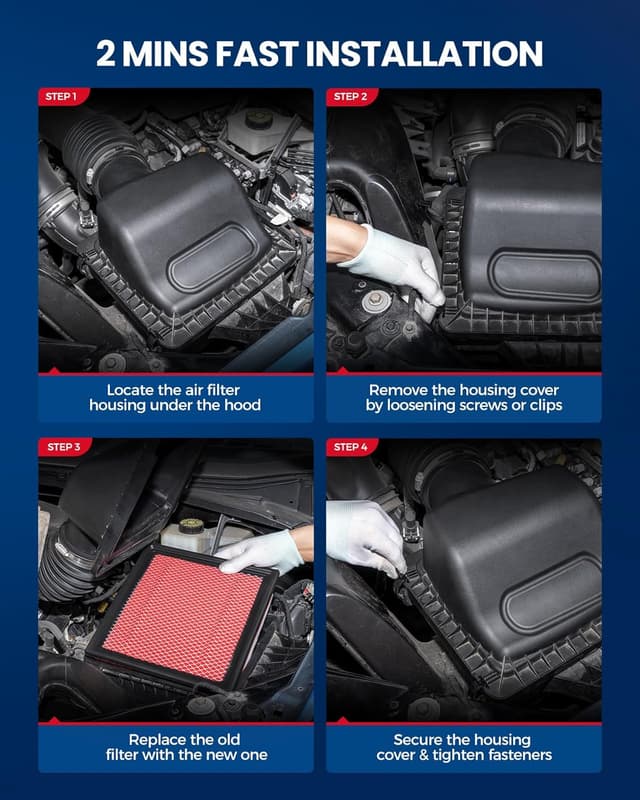 2 MINS FAST INSTALLATION

STEP 1

Locate the air filter housing under the hood

STEP 2

Remove the housing cover by loosening screws or clips

STEP 3

Replace the old filter with the new one

STEP 4

Secure the housing cover & tighten fasteners