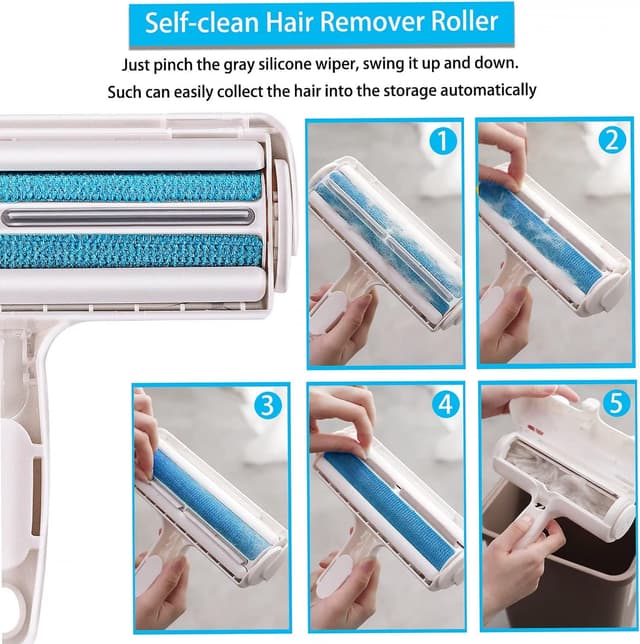 Self-clean Hair Remover Roller

Just pinch the gray silicone wiper, swing it up and down.
Such can easily collect the hair into the storage automatically

1

2

3

4

5