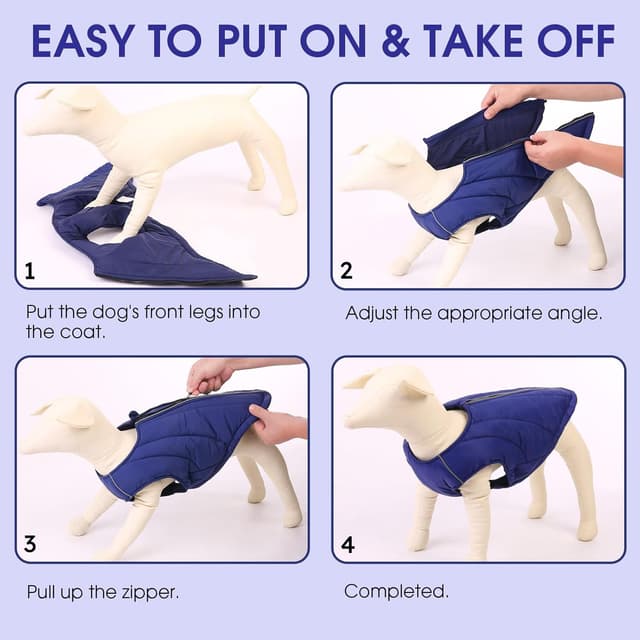 EASY TO PUT ON & TAKE OFF

1

Put the dog's front legs into the coat.

2

Adjust the appropriate angle.

3

Pull up the zipper.

4

Completed.