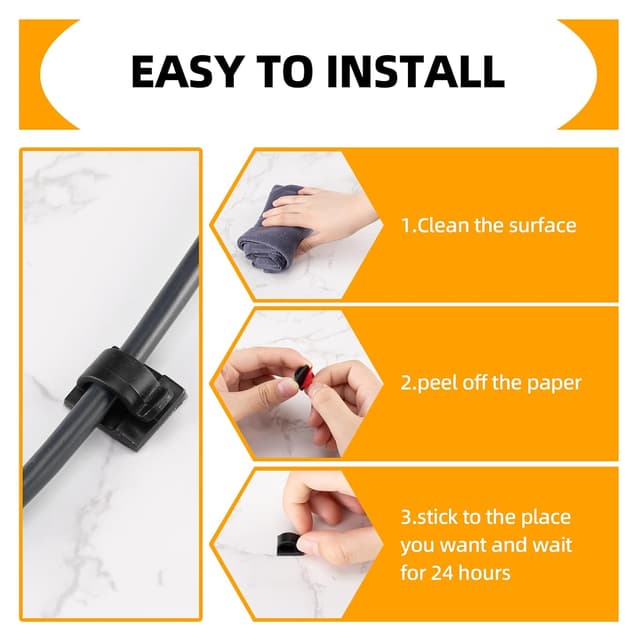 EASY TO INSTALL

1.Clean the surface

2.peel off the paper

3.stick to the place you want and wait for 24 hours