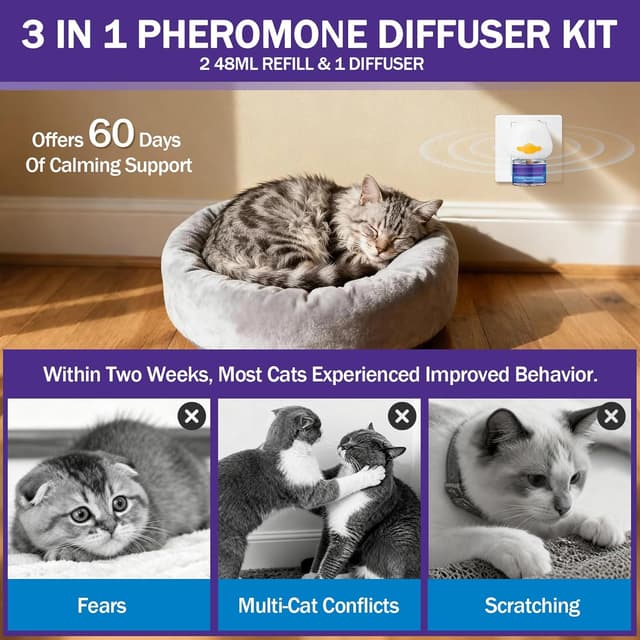 3 IN 1 PHEROMONE DIFFUSER KIT
2 48ML REFILL & 1 DIFFUSER

Offers 60 Days Of Calming Support

Within Two Weeks, Most Cats Experienced Improved Behavior.

Fears

Multi-Cat Conflicts

Scratching