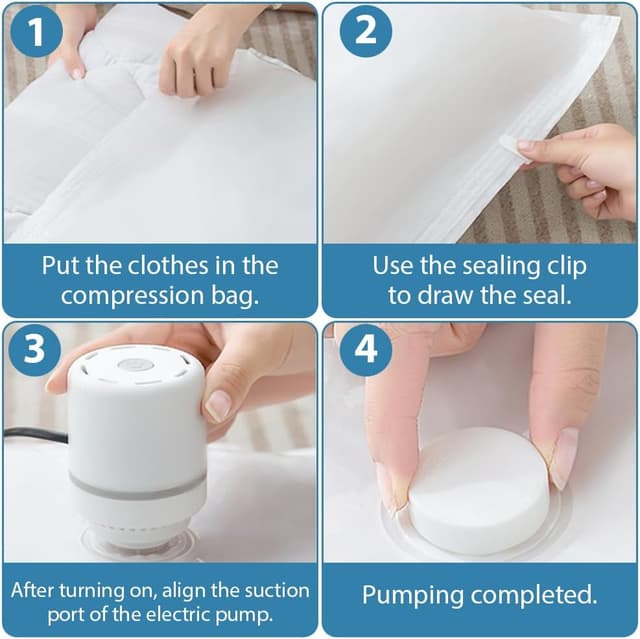 1

Put the clothes in the compression bag.

2

Use the sealing clip to draw the seal.

3

After turning on, align the suction port of the electric pump.

4

Pumping completed.