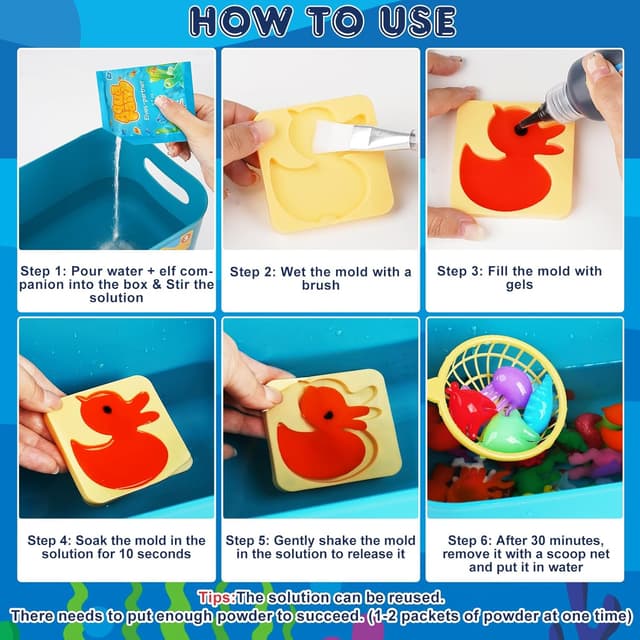 HOW TO USE

Step 1: Pour water + elf companion into the box & Stir the solution

Step 2: Wet the mold with a brush

Step 3: Fill the mold with gels

Step 4: Soak the mold in the solution for 10 seconds

Step 5: Gently shake the mold in the solution to release it

Step 6: After 30 minutes, remove it with a scoop net and put it in water

Tips:The solution can be reused.
There needs to put enough powder to succeed. (1-2 packets of powder at one time)