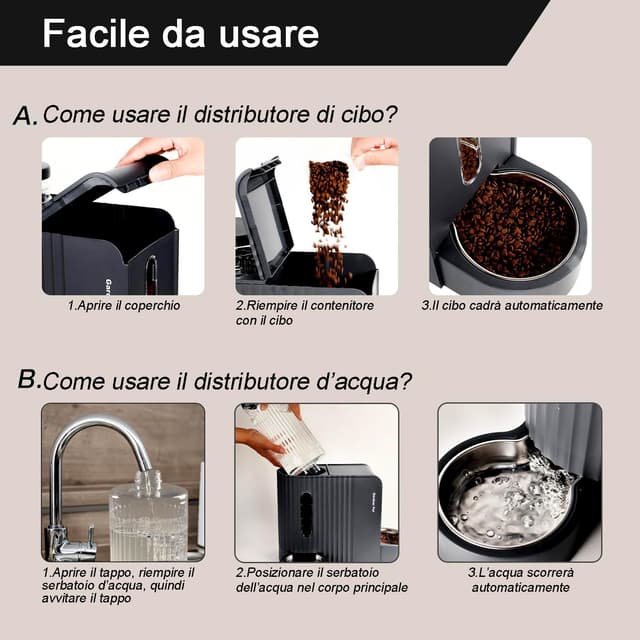 Facile da usare

A. Come usare il distributore di cibo?

1.Aprire il coperchio

2.Riempire il contenitore con il cibo

3.Il cibo cadrà automaticamente

B. Come usare il distributore d'acqua?

1.Aprire il tappo, riempire il serbatoio d'acqua, quindi avvitare il tappo

2.Posizionare il serbatoio dell'acqua nel corpo principale

3.L'acqua scorrerà automaticamente