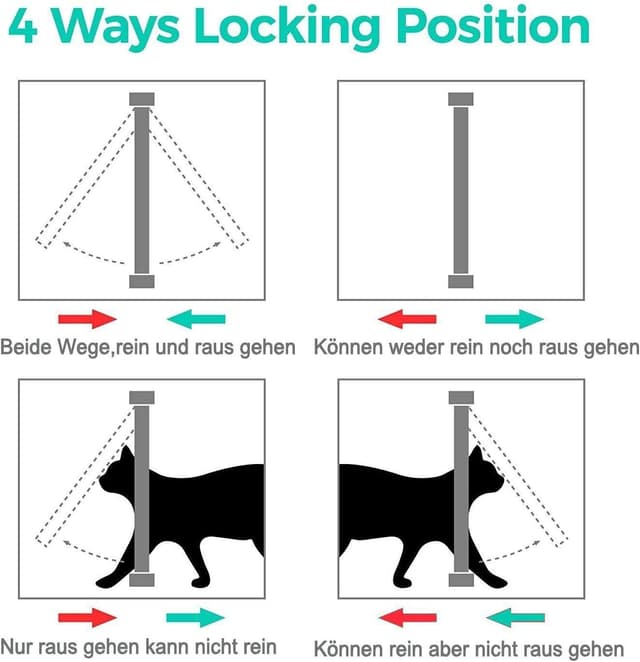 4 Ways Locking Position

Beide Wege,rein und raus gehen

Können weder rein noch raus gehen

Nur raus gehen kann nicht rein

Können rein aber nicht raus gehen