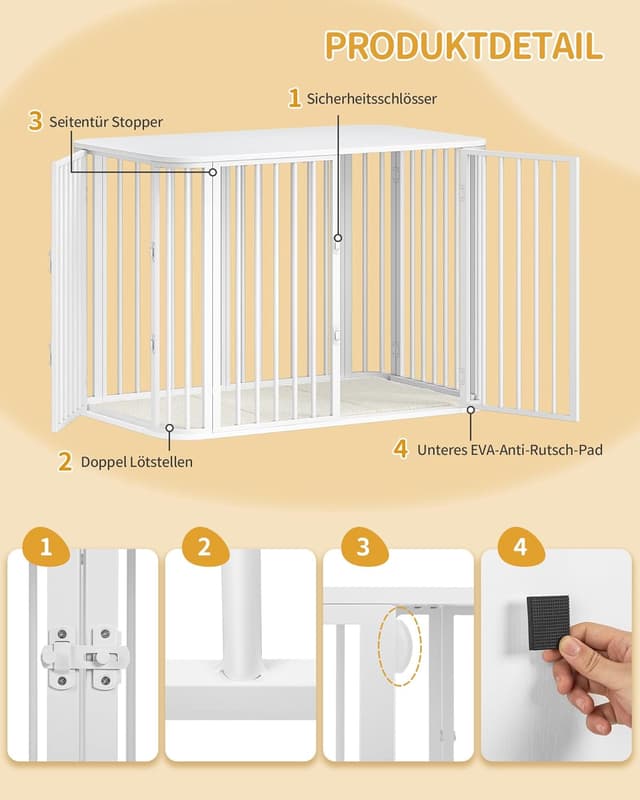 PRODUKTDETAIL

3 Seitentür Stopper

1 Sicherheitsschlösser

2 Doppel Lötstellen

4 Unteres EVA-Anti-Rutsch-Pad

1

2

3

4