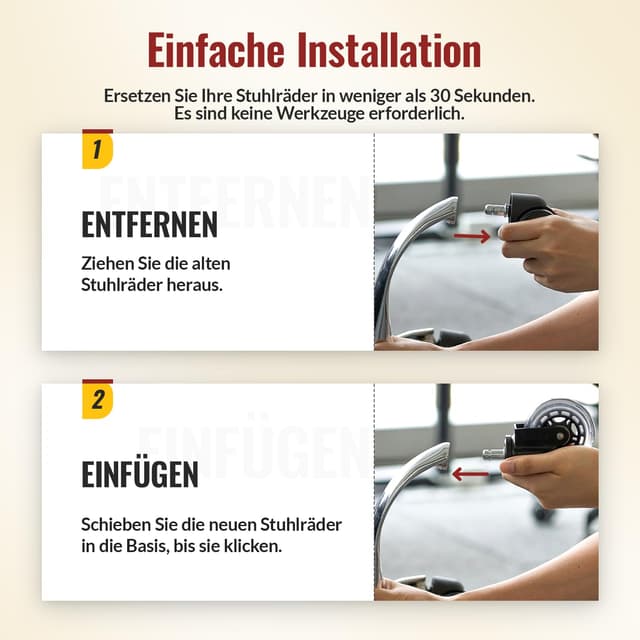 Einfache Installation

Ersetzen Sie Ihre Stuhlräder in weniger als 30 Sekunden. Es sind keine Werkzeuge erforderlich.

1

ENTFERNEN

ENTFERNEN

Ziehen Sie die alten Stuhlräder heraus.

2

EINFÜGEN

EINFÜGEN

Schieben Sie die neuen Stuhlräder in die Basis, bis sie klicken.