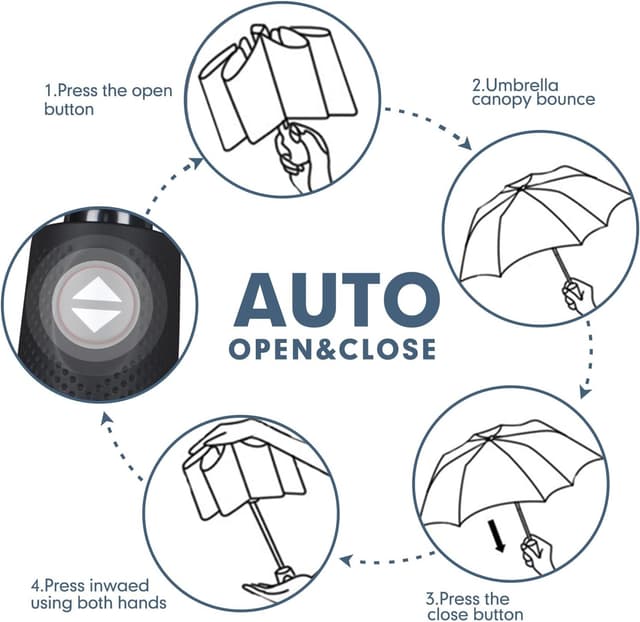 1.Press the open button

2.Umbrella canopy bounce

AUTO
OPEN&CLOSE

3.Press the close button

4.Press inwaed using both hands