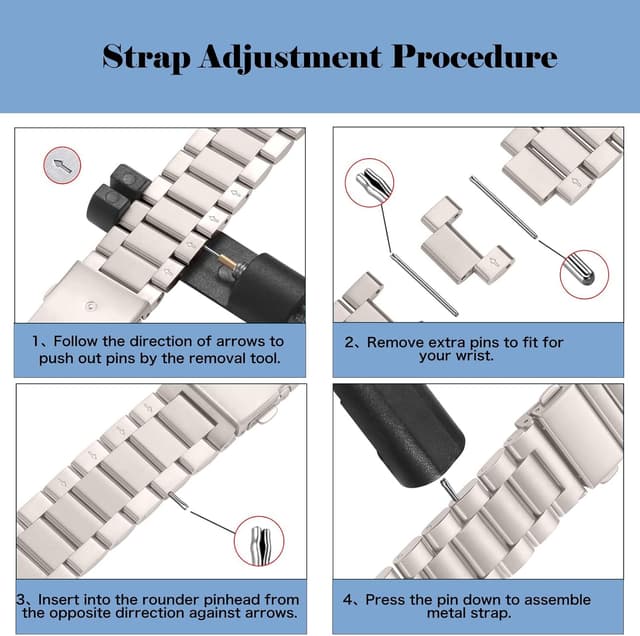 Strap Adjustment Procedure

1、Follow the direction of arrows to push out pins by the removal tool.

2、Remove extra pins to fit for your wrist.

3、Insert into the rounder pinhead from the opposite dirrection against arrows.

4、Press the pin down to assemble metal strap.