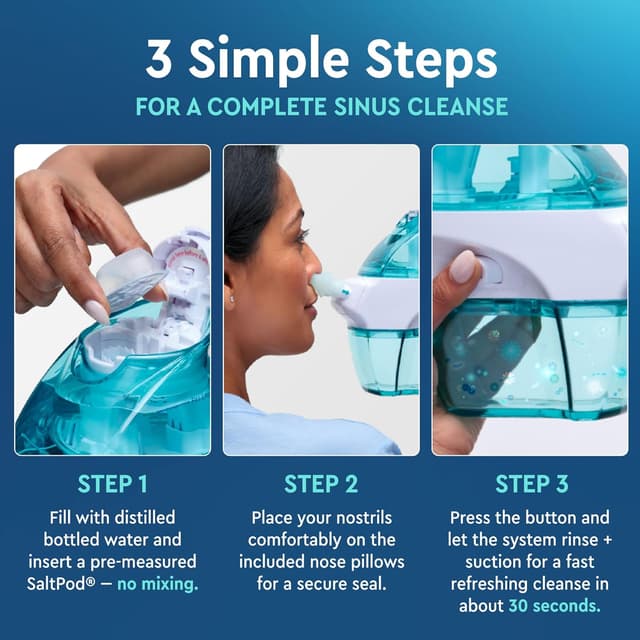 3 Simple Steps

FOR A COMPLETE SINUS CLEANSE

STEP 1

Fill with distilled bottled water and insert a pre-measured SaltPod® — no mixing.

STEP 2

Place your nostrils comfortably on the included nose pillows for a secure seal.

STEP 3

Press the button and let the system rinse + suction for a fast refreshing cleanse in about 30 seconds.