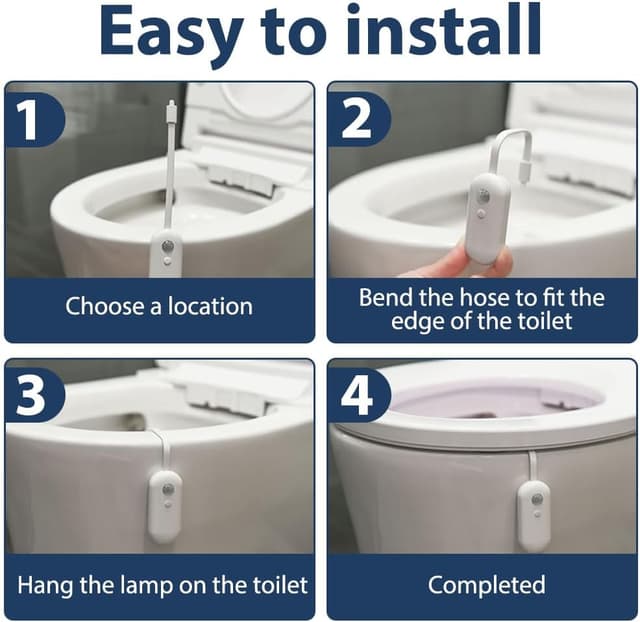 Easy to install

1

Choose a location

2

Bend the hose to fit the edge of the toilet

3

Hang the lamp on the toilet

4

Completed