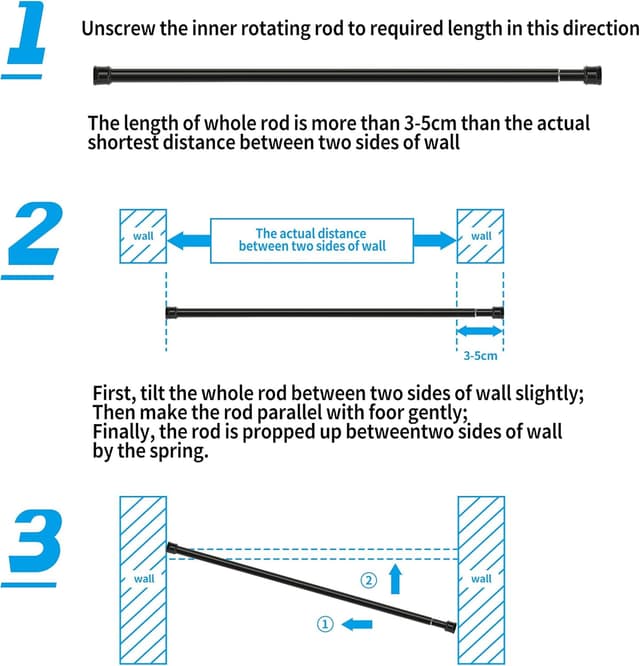 1

Unscrew the inner rotating rod to required length in this direction

The length of whole rod is more than 3-5cm than the actual shortest distance between two sides of wall

2

wall

The actual distance between two sides of wall

wall

3-5cm

First, tilt the whole rod between two sides of wall slightly;
Then make the rod parallel with foor gently;
Finally, the rod is propped up betweentwo sides of wall by the spring.

3

wall

② 

① 

wall