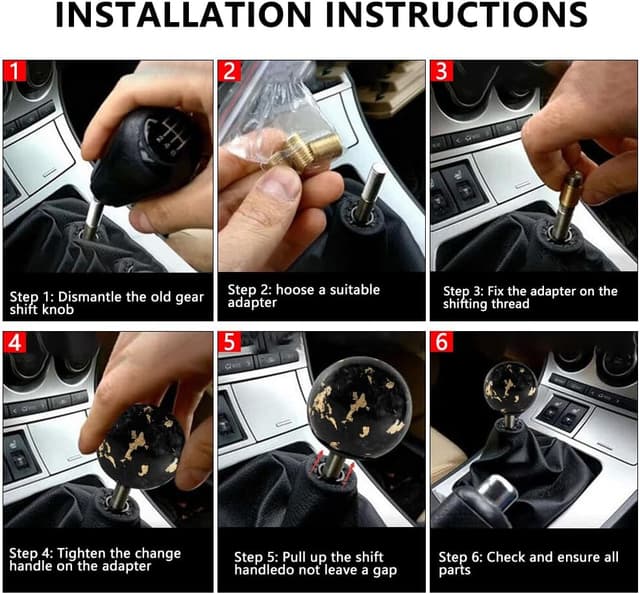 INSTALLATION INSTRUCTIONS

1

Step 1: Dismantle the old gear shift knob

2

Step 2: hoose a suitable adapter

3

Step 3: Fix the adapter on the shifting thread

4

Step 4: Tighten the change handle on the adapter

5

Step 5: Pull up the shift handledo not leave a gap

6

Step 6: Check and ensure all parts