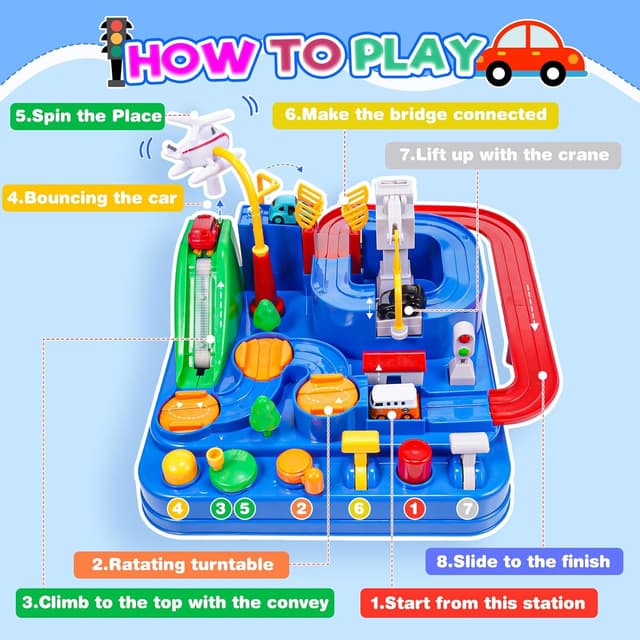 HOW TO PLAY

5.Spin the Place

6.Make the bridge connected

7.Lift up with the crane

4.Bouncing the car

4 3 5 2 6 1 7

2.Ratating turntable

8.Slide to the finish

3.Climb to the top with the convey

1.Start from this station