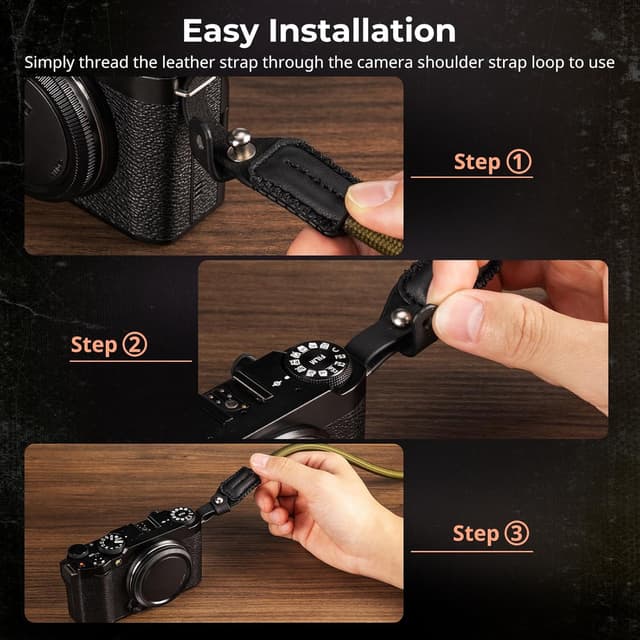 Easy Installation

Simply thread the leather strap through the camera shoulder strap loop to use

Step ①

Step ②

FILM

Step ③