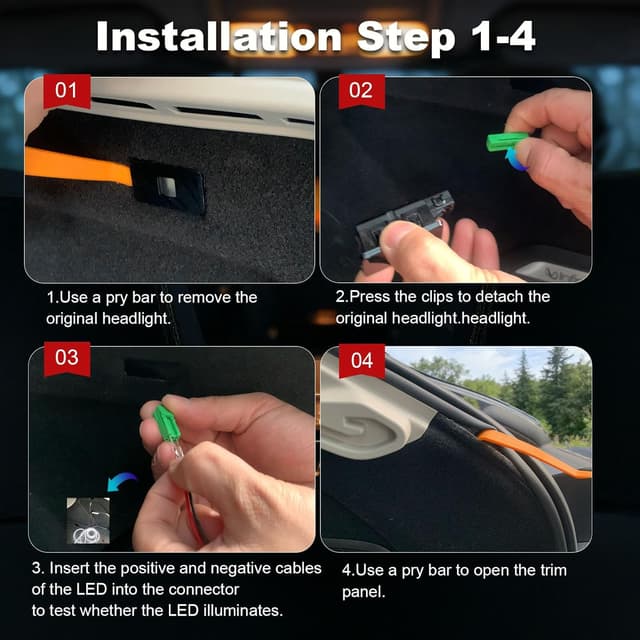 Installation Step 1-4

01

1.Use a pry bar to remove the original headlight.

02

2.Press the clips to detach the original headlight.headlight.

03

3. Insert the positive and negative cables of the LED into the connector to test whether the LED illuminates.

04

4.Use a pry bar to open the trim panel.