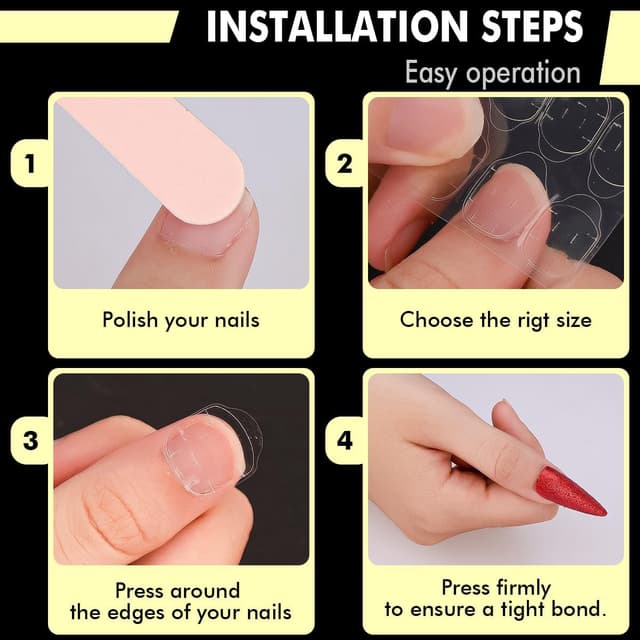 INSTALLATION STEPS

Easy operation

1

Polish your nails

2

Choose the rigt size

3

Press around the edges of your nails

4

Press firmly to ensure a tight bond.