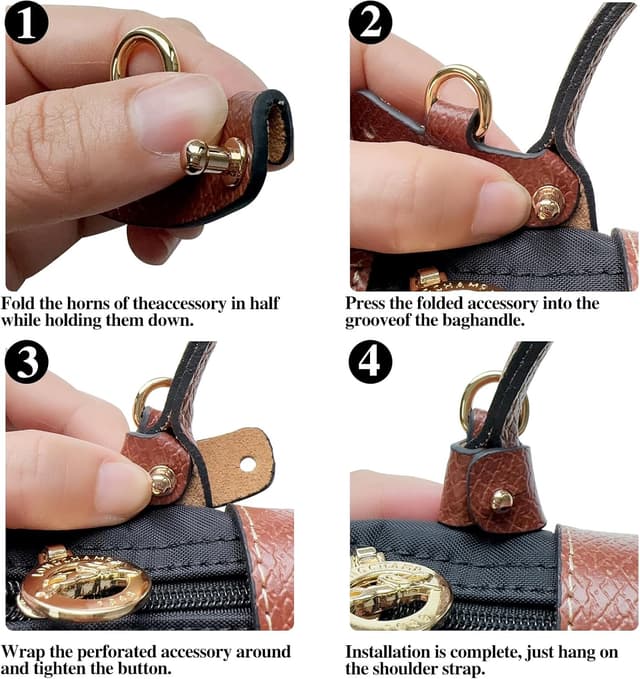 1

Fold the horns of theaccessory in half while holding them down.

2

Press the folded accessory into the grooveof the baghandle.

3

Wrap the perforated accessory around and tighten the button.

4

Installation is complete, just hang on the shoulder strap.