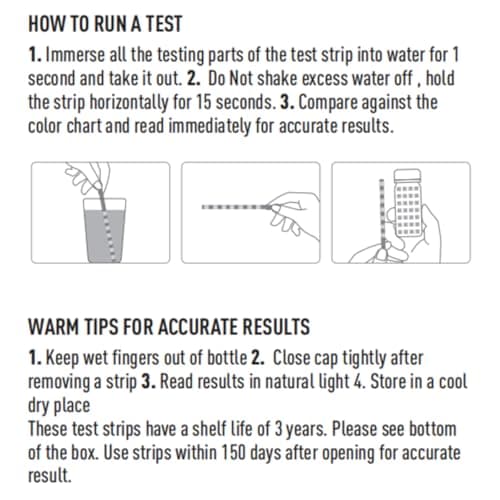 HOW TO RUN A TEST

1. Immerse all the testing parts of the test strip into water for 1 second and take it out. 2. Do Not shake excess water off , hold the strip horizontally for 15 seconds. 3. Compare against the color chart and read immediately for accurate results.

WARM TIPS FOR ACCURATE RESULTS

1. Keep wet fingers out of bottle 2. Close cap tightly after removing a strip 3. Read results in natural light 4. Store in a cool dry place
These test strips have a shelf life of 3 years. Please see bottom of the box. Use strips within 150 days after opening for accurate result.