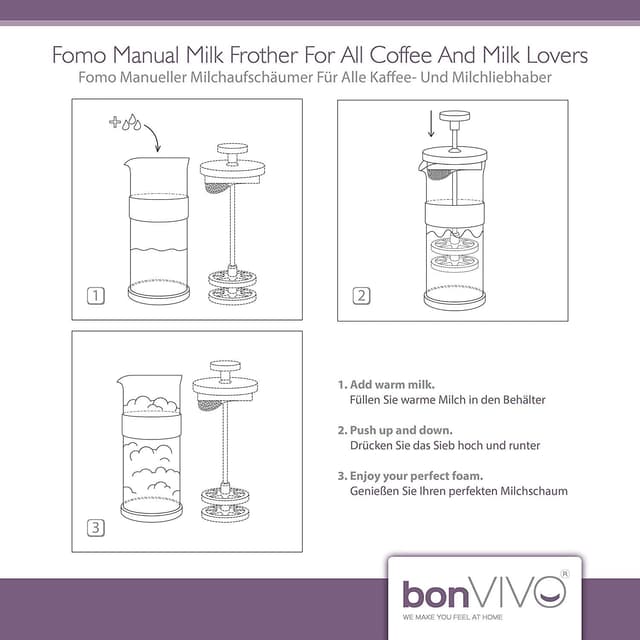 Fomo Manual Milk Frother For All Coffee And Milk Lovers
Fomo Manueller Milchaufschäumer Für Alle Kaffee- Und Milchliebhaber

1

2

3

1. Add warm milk.
Füllen Sie warme Milch in den Behälter

2. Push up and down.
Drücken Sie das Sieb hoch und runter

3. Enjoy your perfect foam.
Genießen Sie Ihren perfekten Milchschaum

bonVIVO®
WE MAKE YOU FEEL AT HOME